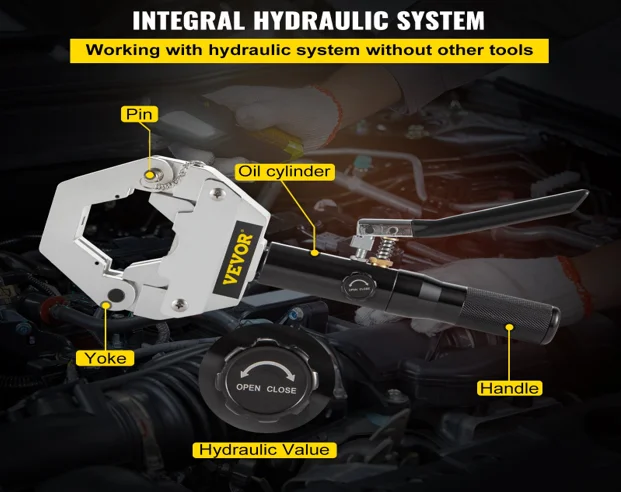 INTEGRAL HYDRAULIC SYSTEM

Working with hydraulic system without other tools

Pin

Oil cylinder

VEVOR

OPEN CLOSE

Yoke

OPEN CLOSE

Handle

Hydraulic Value