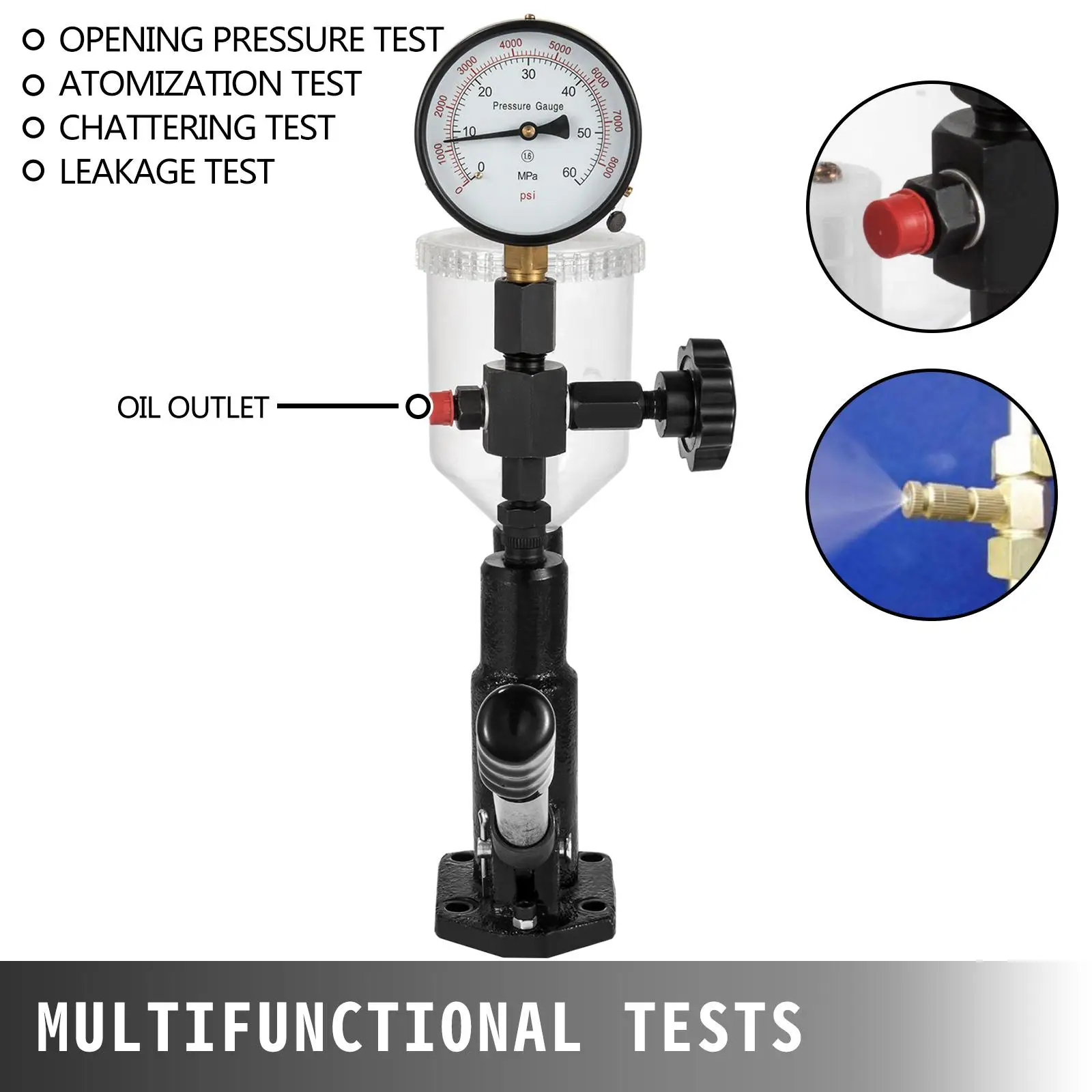 OPENING PRESSURE TEST
ATOMIZATION TEST
CHATTERING TEST
LEAKAGE TEST

0 1000 2000 3000 4000 5000 6000 7000 8000
0 10 20 30 40 50 60
Pressure Gauge
1.6
MPa
psi

OIL OUTLET

MULTIFUNCTIONAL TESTS