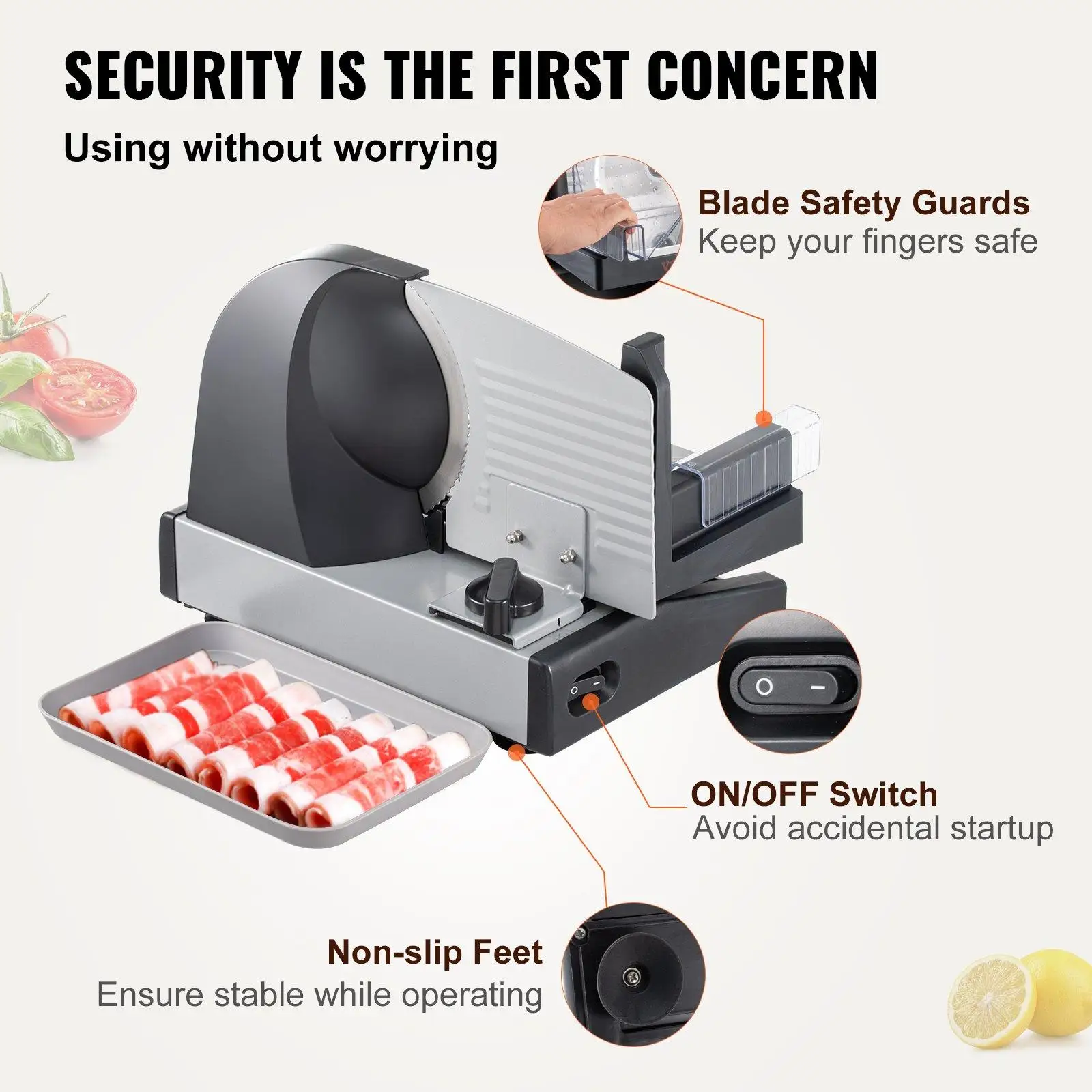 SECURITY IS THE FIRST CONCERN

Using without worrying

Blade Safety Guards
Keep your fingers safe

ON/OFF Switch
Avoid accidental startup

Non-slip Feet
Ensure stable while operating