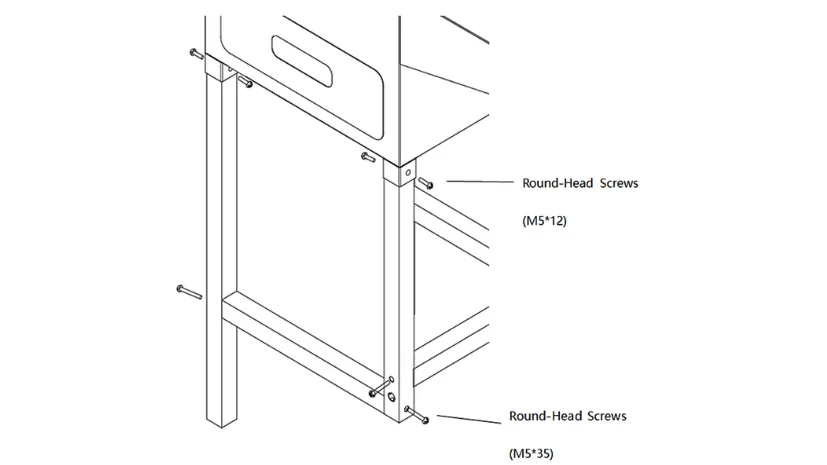 Round-Head Screws

(M5*12)

Round-Head Screws

(M5*35)