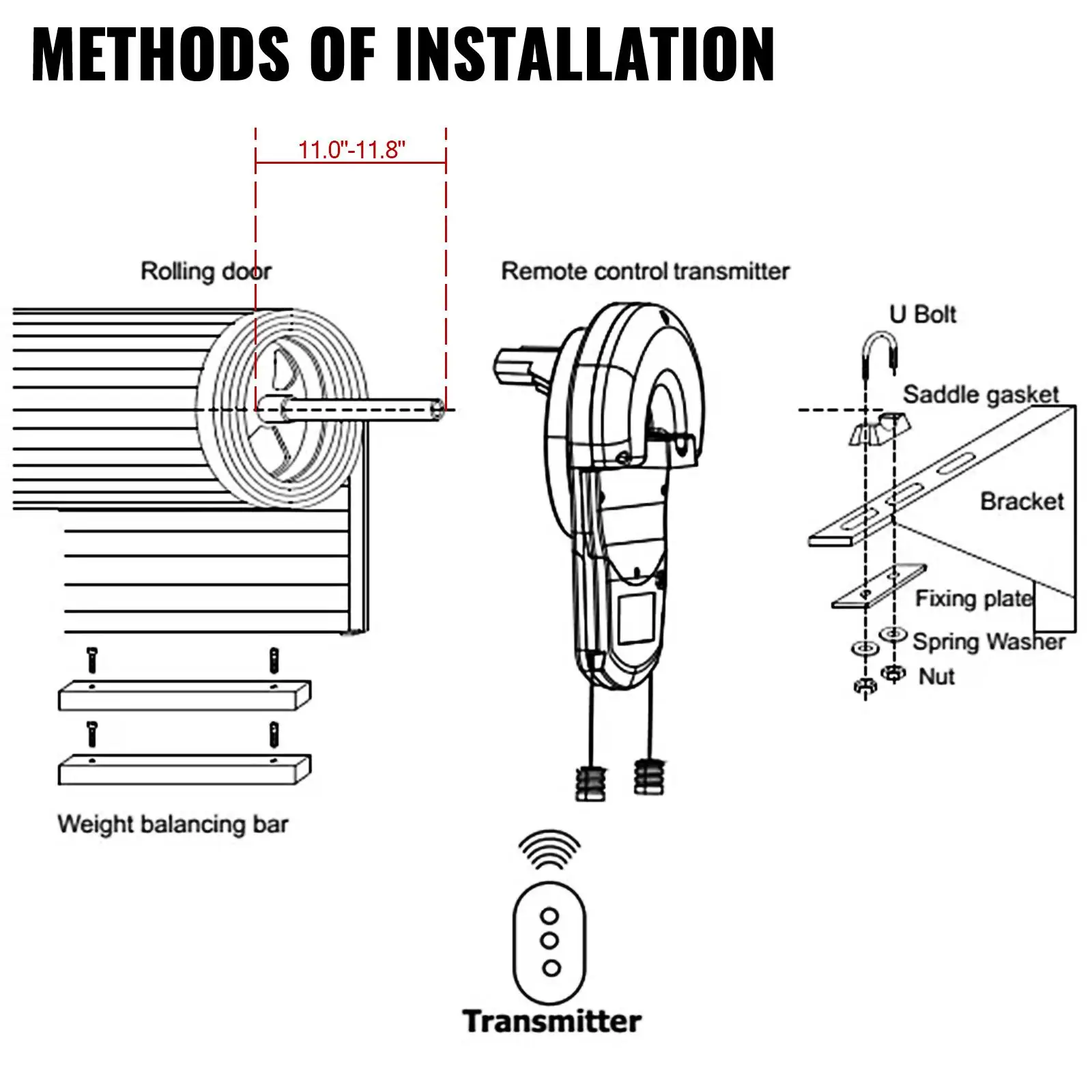 METHODS OF INSTALLATION

11.0"-11.8"

Rolling door

Remote control transmitter

U Bolt

Saddle gasket

Bracket

Fixing plate

Spring Washer

Nut

Weight balancing bar

Transmitter