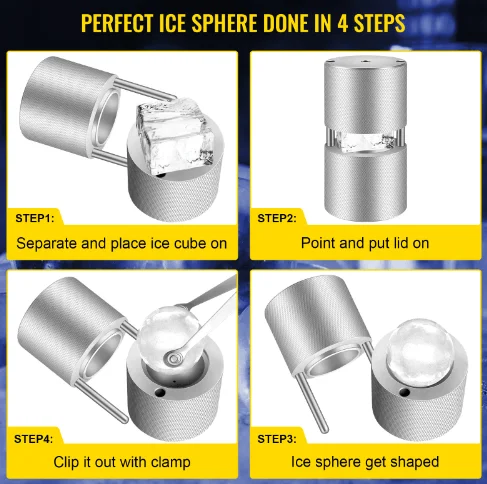 PERFECT ICE SPHERE DONE IN 4 STEPS

STEP1:
Separate and place ice cube on

STEP2:
Point and put lid on

STEP4:
Clip it out with clamp

STEP3:
Ice sphere get shaped