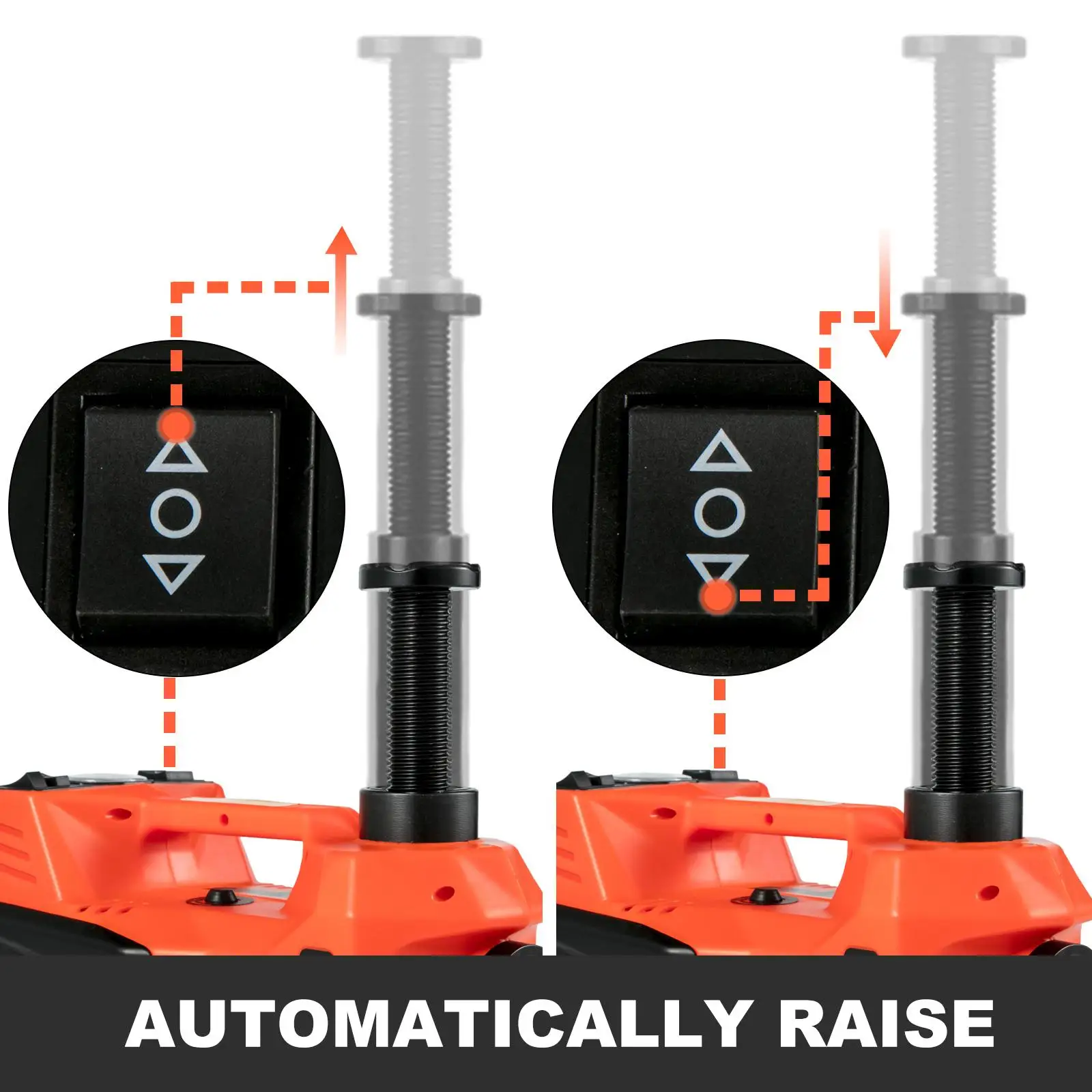 AUTOMATICALLY RAISE