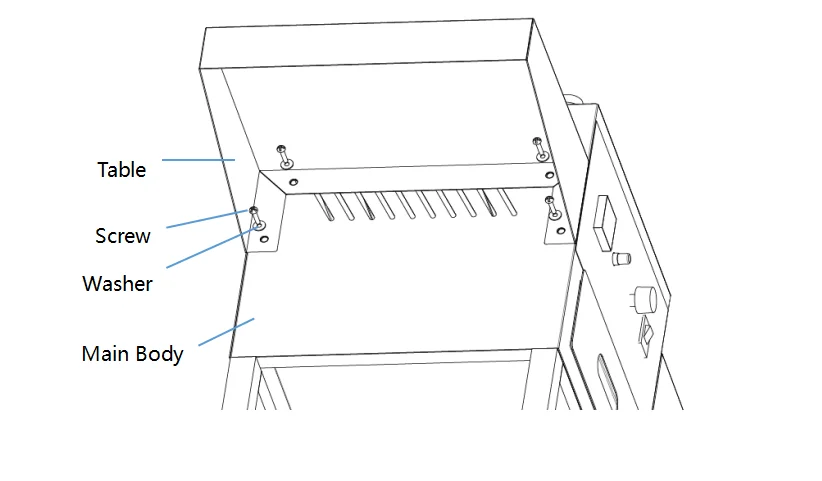 Table
Screw
Washer
Main Body