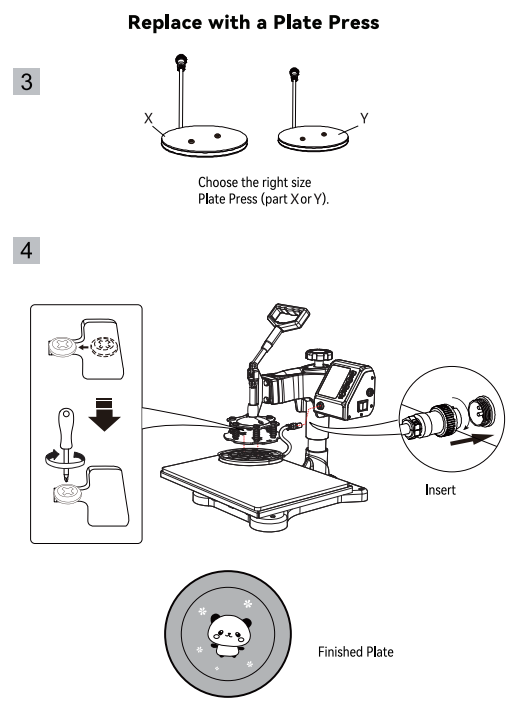 Replace with a Plate Press

3

X

Y

Choose the right size Plate Press (part X or Y).

4

Insert

Finished Plate