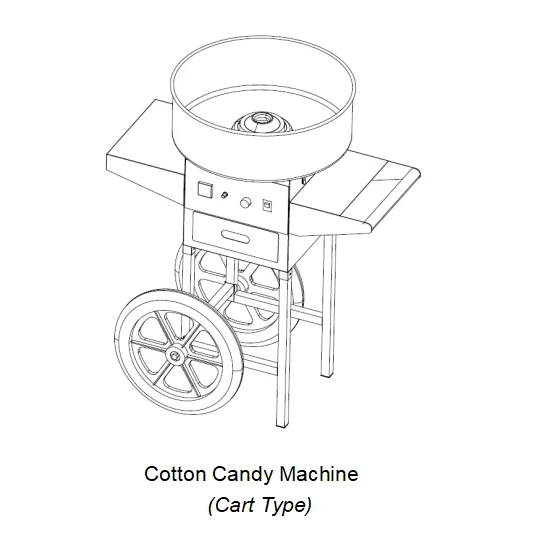 Cotton Candy Machine
(Cart Type)