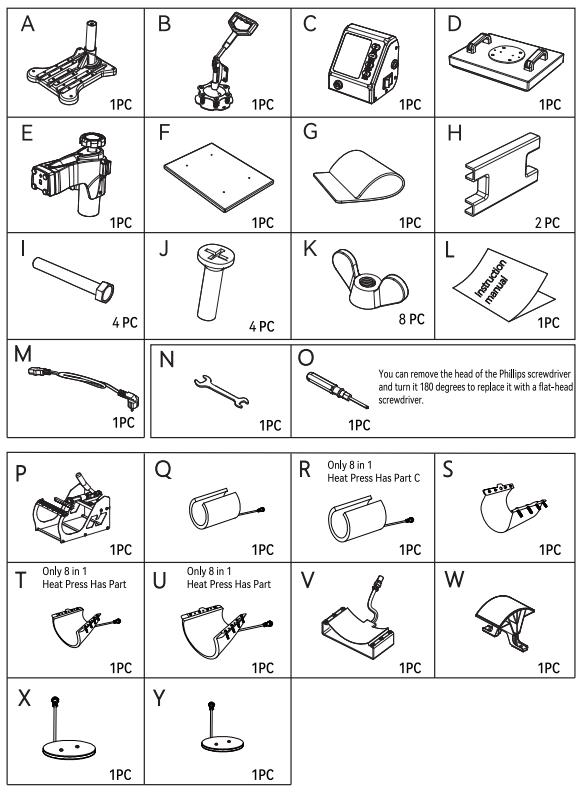 A
1PC

B
1PC

C
1PC

D
1PC

E
1PC

F
1PC

G
1PC

H
2 PC

I
4 PC

J
4 PC

K
8 PC

L
Instruction manual
1PC

M
1PC

N
1PC

O
1PC

You can remove the head of the Phillips screwdriver and turn it 180 degrees to replace it with a flat-head screwdriver.

P
1PC

Q
1PC

R
Only 8 in 1 Heat Press Has Part C
1PC

S
1PC

T
Only 8 in 1 Heat Press Has Part
1PC

U
Only 8 in 1 Heat Press Has Part
1PC

V
1PC

W
1PC

X
1PC

Y
1PC