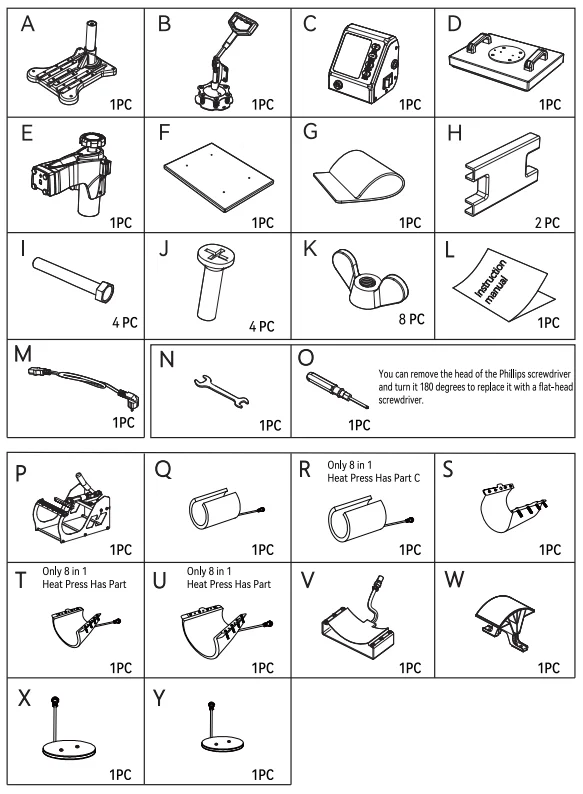 A
1PC

B
1PC

C
1PC

D
1PC

E
1PC

F
1PC

G
1PC

H
2 PC

I
4 PC

J
4 PC

K
8 PC

L
Instruction manual
1PC

M
1PC

N
1PC

O
1PC

You can remove the head of the Phillips screwdriver and turn it 180 degrees to replace it with a flat-head screwdriver.

P
1PC

Q
1PC

R
Only 8 in 1 Heat Press Has Part C
1PC

S
1PC

T
Only 8 in 1 Heat Press Has Part
1PC

U
Only 8 in 1 Heat Press Has Part
1PC

V
1PC

W
1PC

X
1PC

Y
1PC