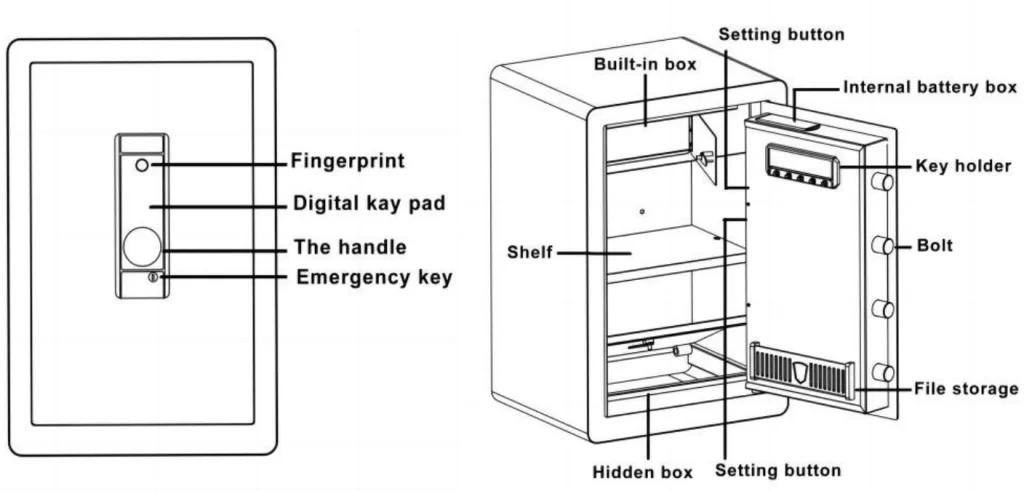 Fingerprint
Digital kay pad
The handle
Emergency key

Setting button
Built-in box
Internal battery box
Key holder
Shelf
Bolt
File storage
Hidden box
Setting button