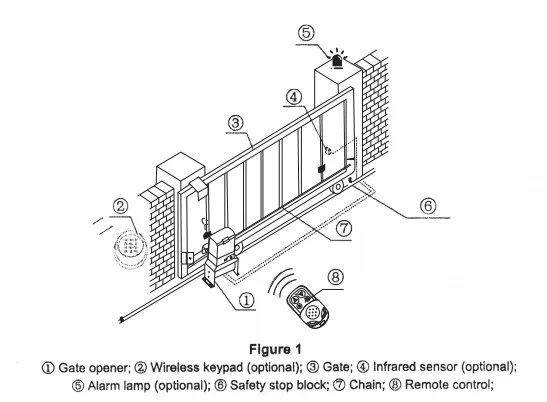 ⑤
④
③
②
⑥
⑦
⑧
①

Figure 1
① Gate opener; ② Wireless keypad (optional); ③ Gate; ④ Infrared sensor (optional); ⑤ Alarm lamp (optional); ⑥ Safety stop block; ⑦ Chain; ⑧ Remote control;