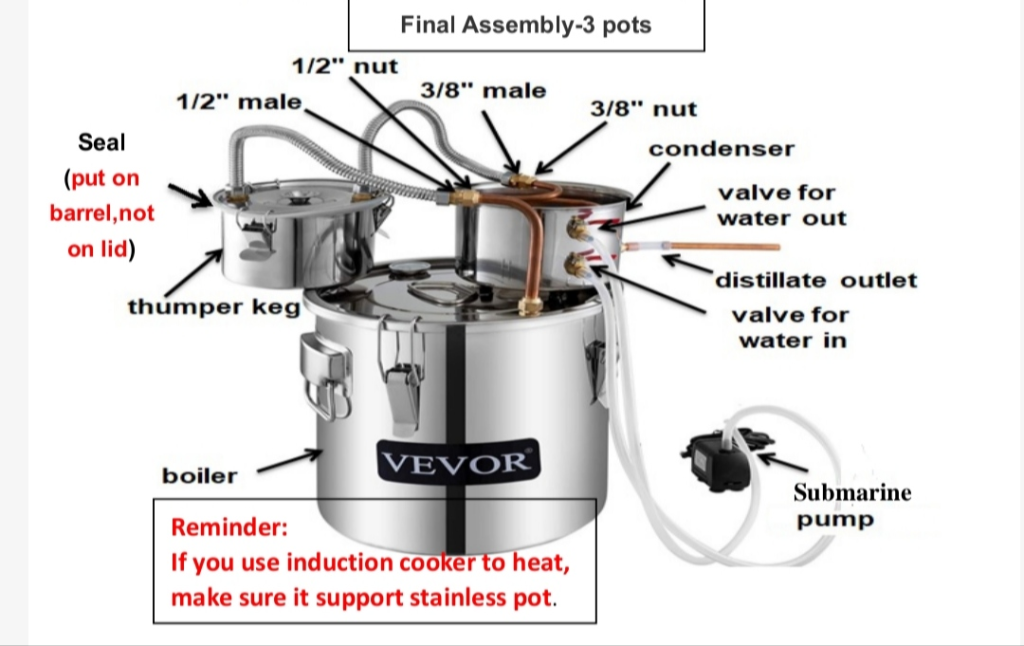 Final Assembly-3 pots

1/2" nut

1/2" male

3/8" male

3/8" nut

Seal (put on barrel,not on lid)

condenser

valve for water out

distillate outlet

valve for water in

thumper keg

boiler

VEVOR

Submarine pump

Reminder:
If you use induction cooker to heat, make sure it support stainless pot.