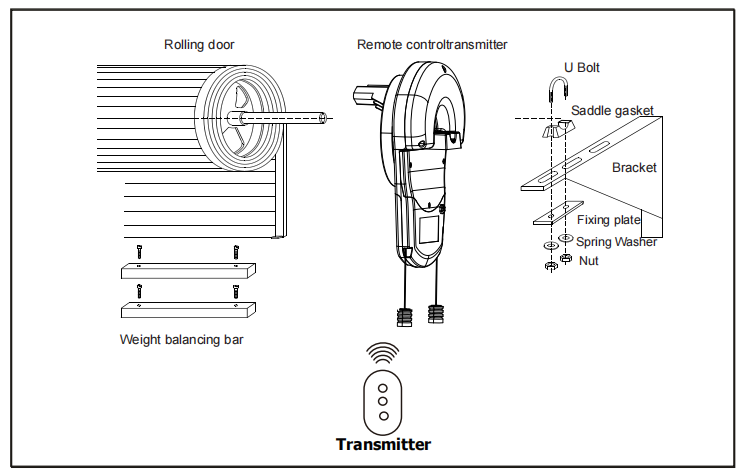 Rolling door

Remote controltransmitter

U Bolt

Saddle gasket

Bracket

Fixing plate

Spring Washer

Nut

Weight balancing bar

Transmitter