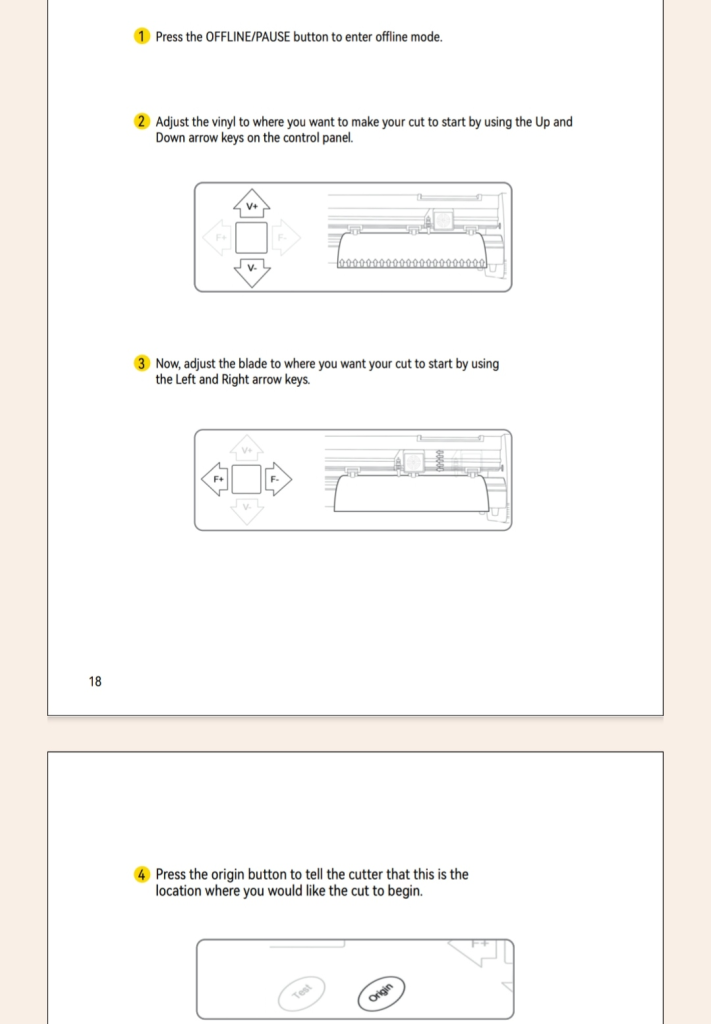 1 Press the OFFLINE/PAUSE button to enter offline mode.

2 Adjust the vinyl to where you want to make your cut to start by using the Up and Down arrow keys on the control panel.

V+
F+
F-
V-

3 Now, adjust the blade to where you want your cut to start by using the Left and Right arrow keys.

V+
F+
F-
V-

18

4 Press the origin button to tell the cutter that this is the location where you would like the cut to begin.

F+
Test
Origin