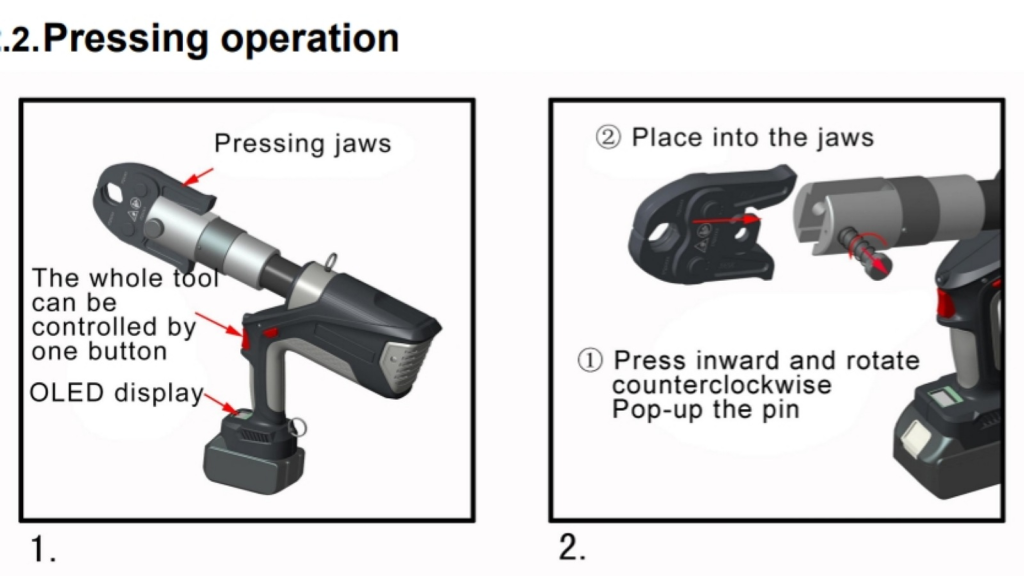 .2.Pressing operation

Pressing jaws

The whole tool can be controlled by one button

OLED display

1.

② Place into the jaws

① Press inward and rotate counterclockwise Pop-up the pin

2.