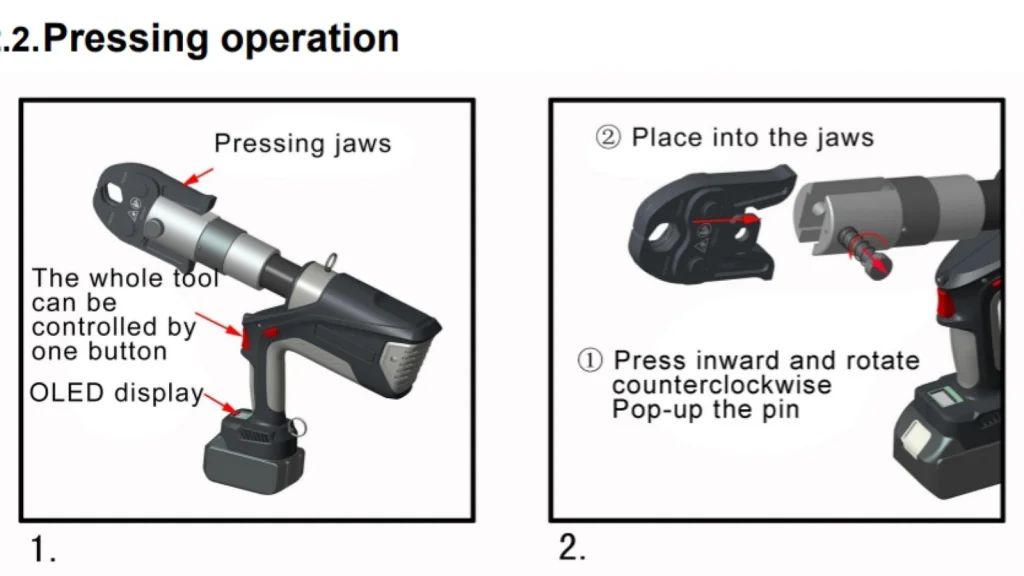 .2.Pressing operation

Pressing jaws

The whole tool can be controlled by one button

OLED display

1.

② Place into the jaws

① Press inward and rotate counterclockwise Pop-up the pin

2.