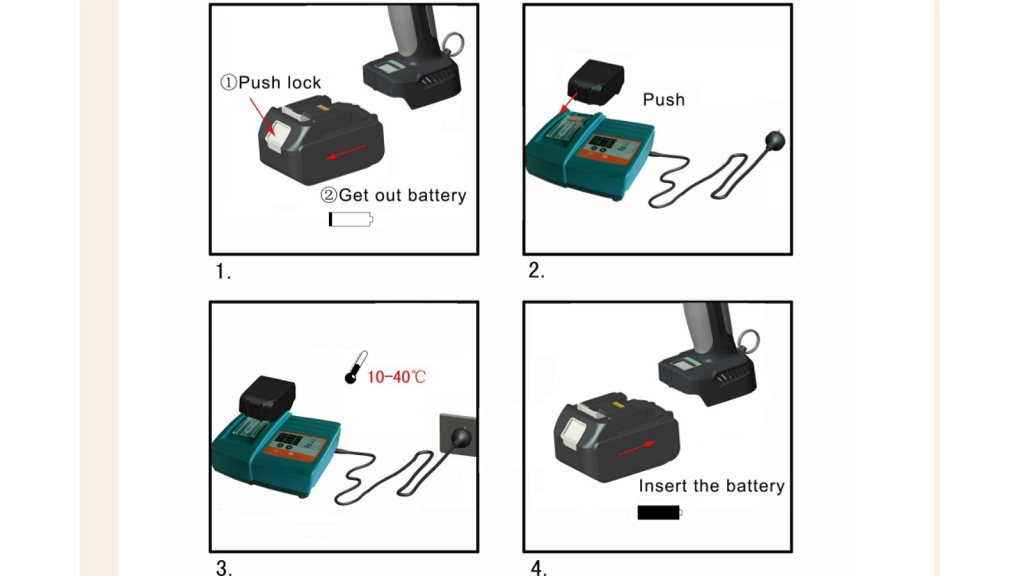 ①Push lock

②Get out battery

1.

Push

2.

10-40℃

3.

Insert the battery

4.