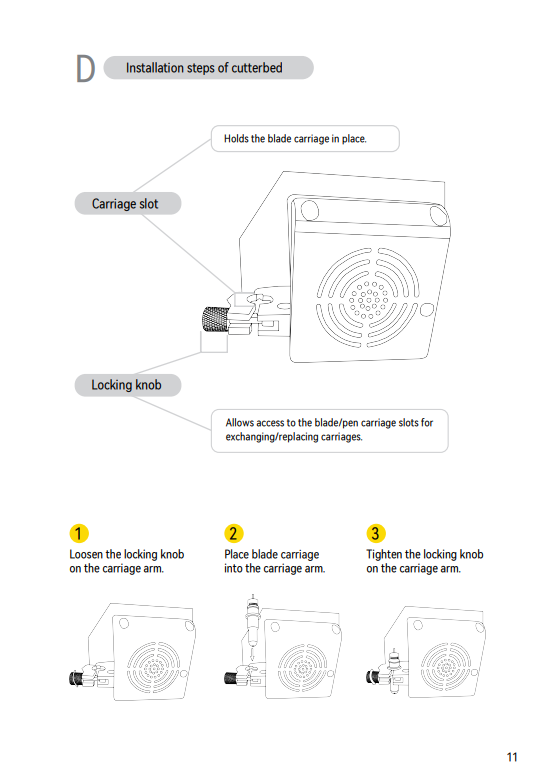 D Installation steps of cutterbed

Holds the blade carriage in place.

Carriage slot

Locking knob

Allows access to the blade/pen carriage slots for exchanging/replacing carriages.

1
Loosen the locking knob on the carriage arm.

2
Place blade carriage into the carriage arm.

3
Tighten the locking knob on the carriage arm.

11