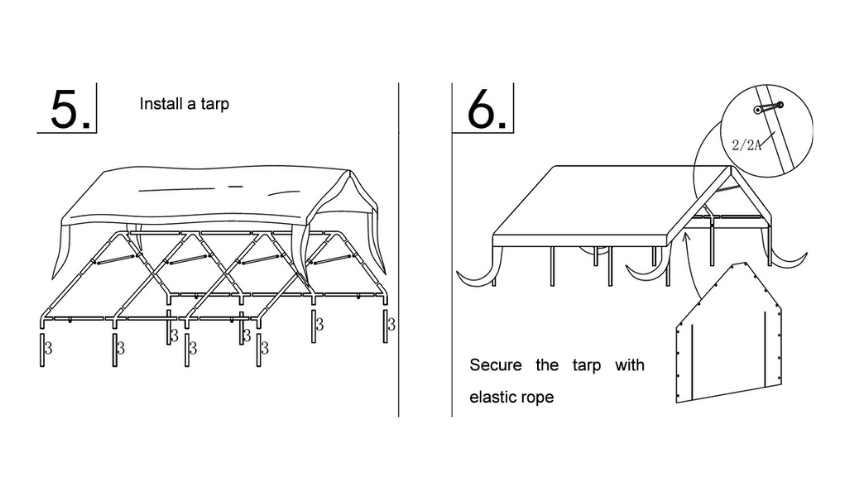 5.

Install a tarp

3 3 3 3 3 3 3 3

6.

2/2A

Secure the tarp with elastic rope