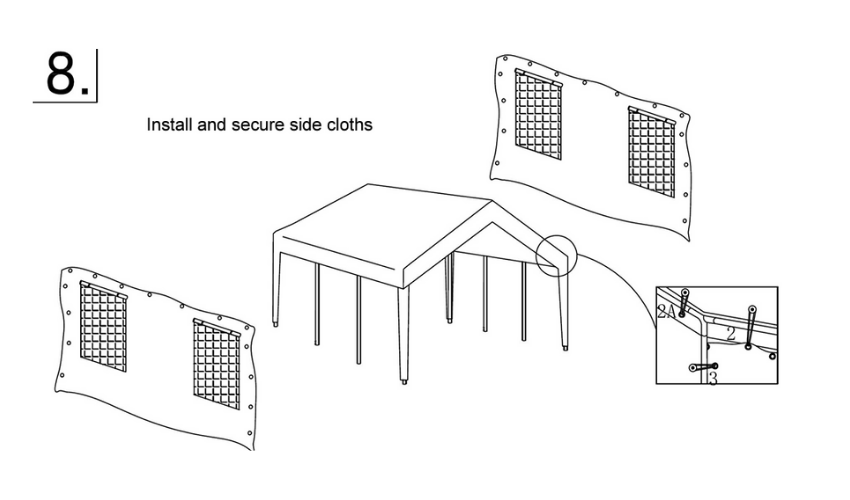 8.

Install and secure side cloths

2A

2

3