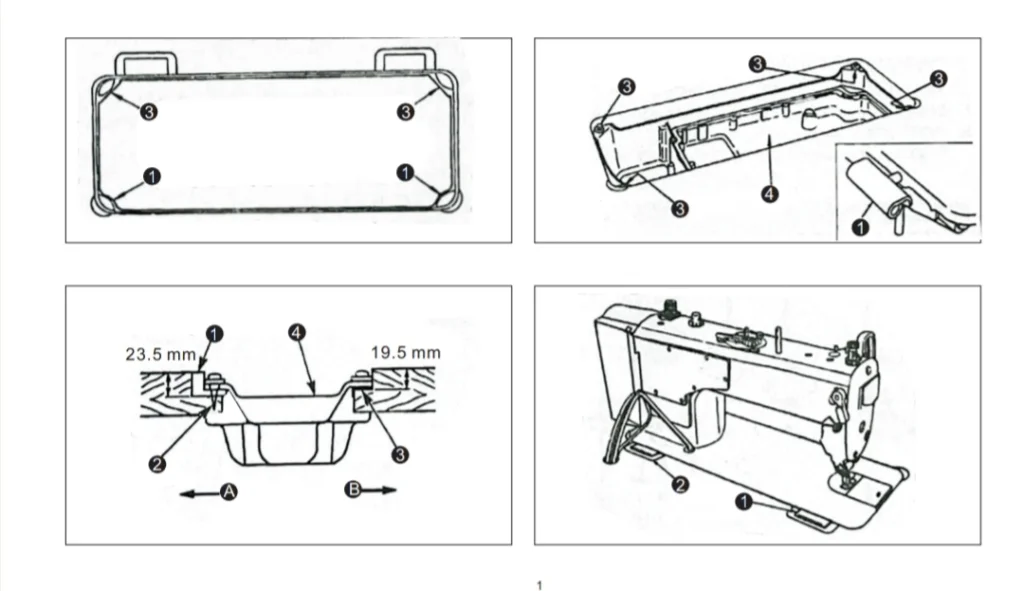 3
3
1
1

3
3
3
3
4
1

1
4
23.5 mm
19.5 mm
2
3
A
B

2
1

1