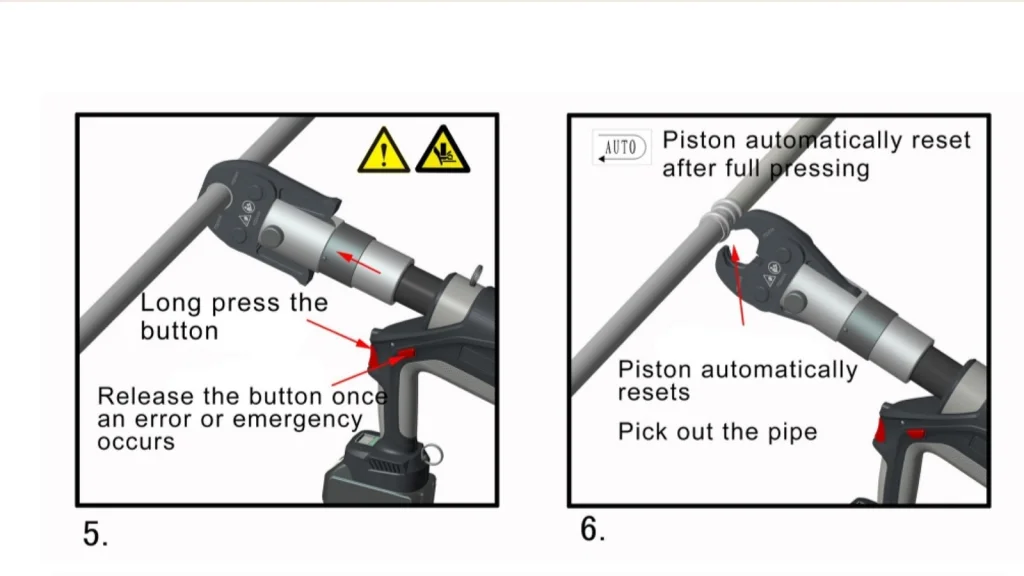 Long press the button

Release the button once an error or emergency occurs

5.

AUTO

Piston automatically reset after full pressing

Piston automatically resets

Pick out the pipe

6.