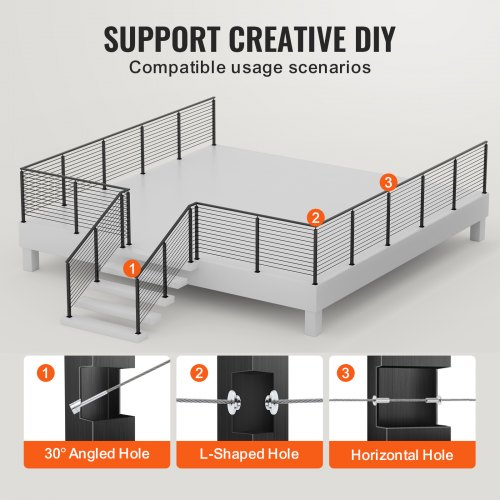 SUPPORT CREATIVE DIY
Compatible usage scenarios

3
2
1

1
30° Angled Hole

2
L-Shaped Hole

3
Horizontal Hole