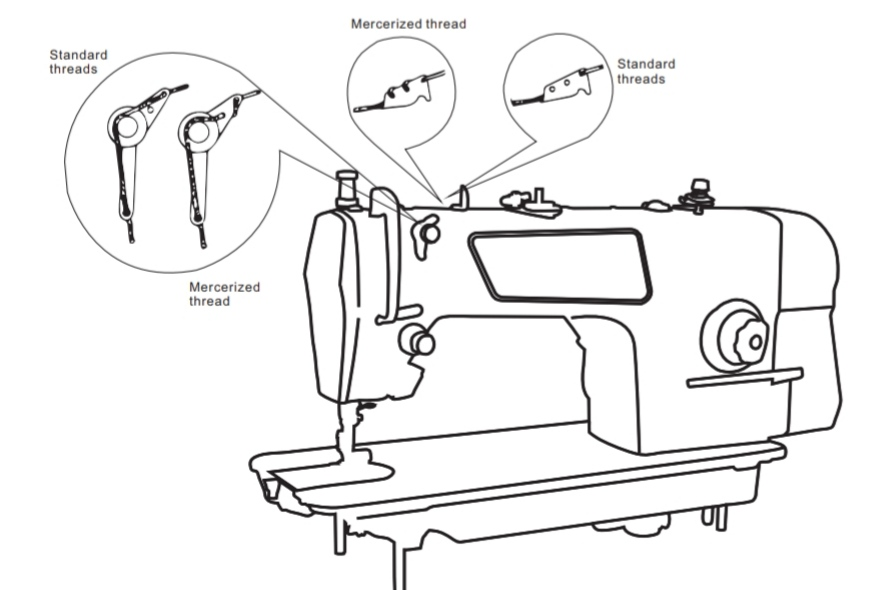 Standard threads

Mercerized thread

Standard threads

Mercerized thread