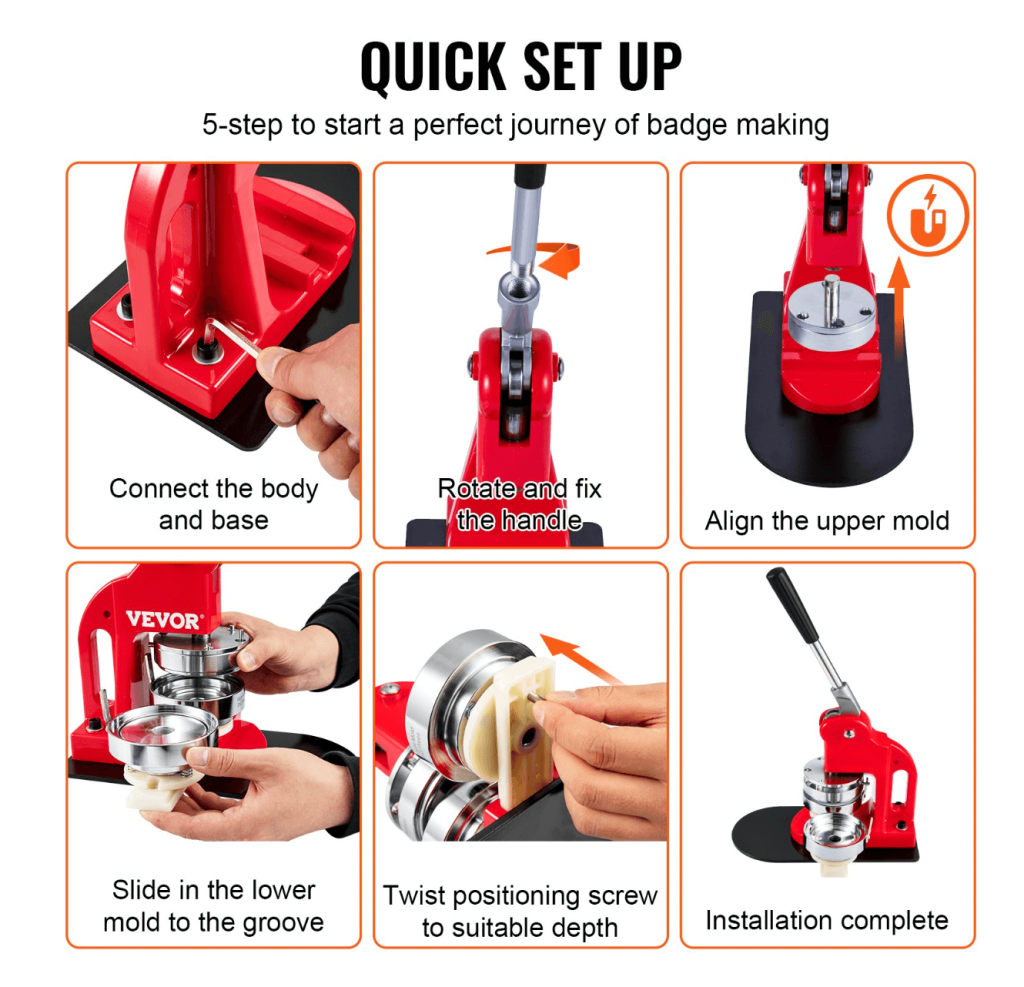 QUICK SET UP

5-step to start a perfect journey of badge making

Connect the body and base

Rotate and fix the handle

Align the upper mold

VEVOR

Slide in the lower mold to the groove

Twist positioning screw to suitable depth

Installation complete