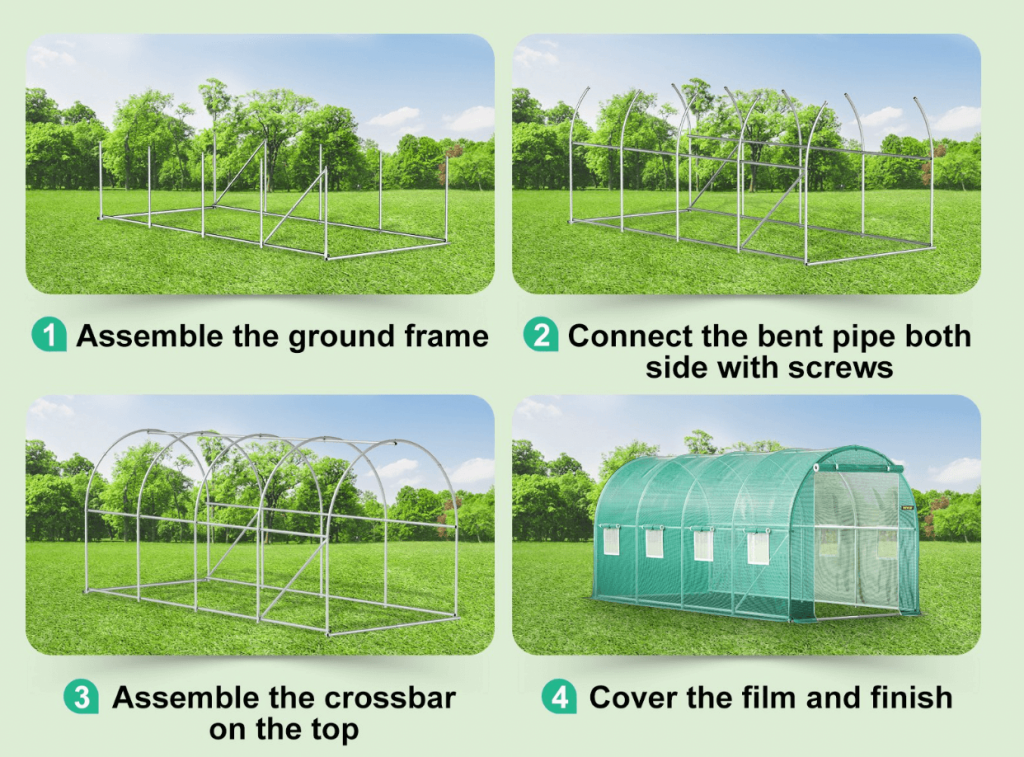 1 Assemble the ground frame

2 Connect the bent pipe both side with screws

3 Assemble the crossbar on the top

4 Cover the film and finish