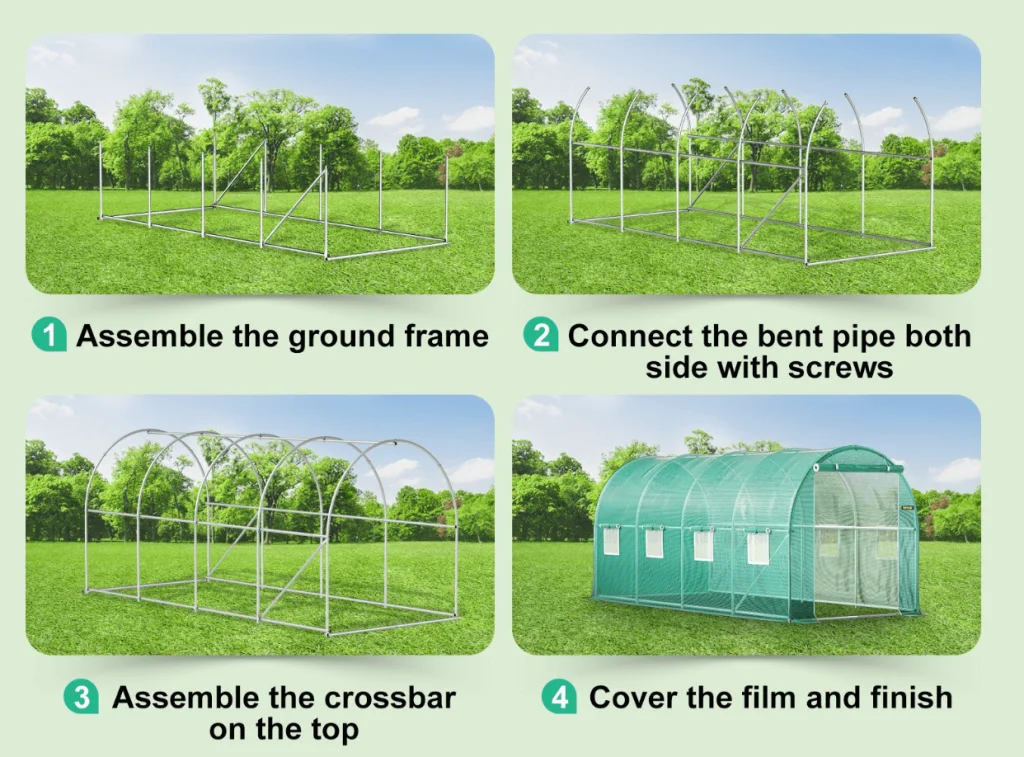 1 Assemble the ground frame

2 Connect the bent pipe both side with screws

3 Assemble the crossbar on the top

4 Cover the film and finish