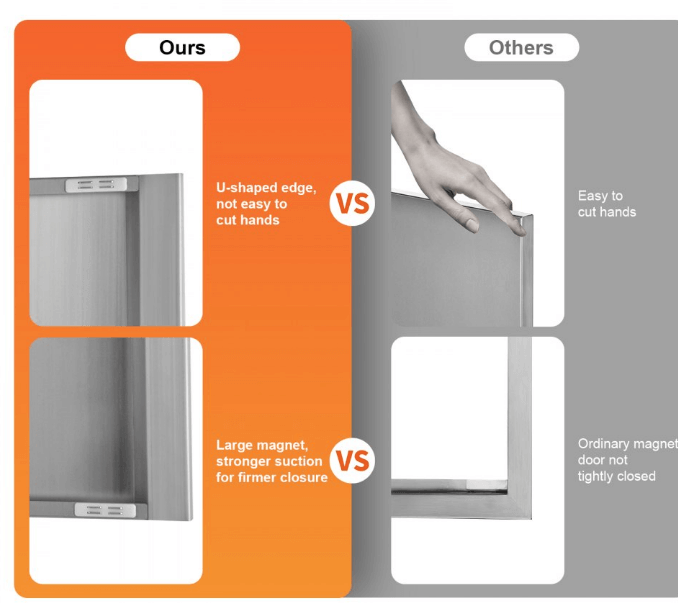 Ours

Others

U-shaped edge, not easy to cut hands

VS

Easy to cut hands

Large magnet, stronger suction for firmer closure

VS

Ordinary magnet door not tightly closed